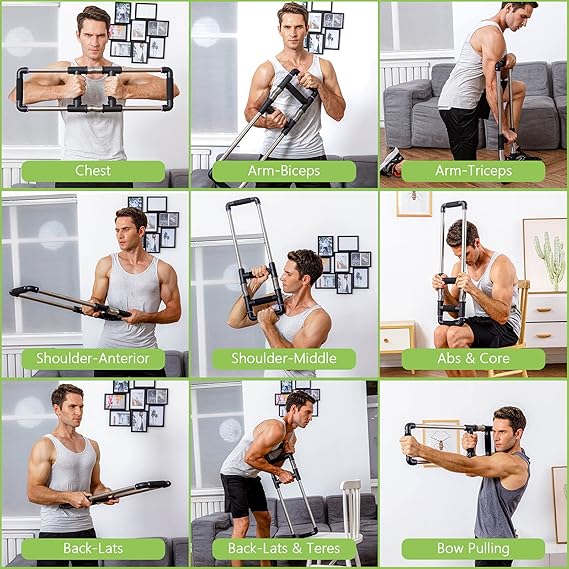 Chest

Arm-Biceps

Arm-Triceps

Shoulder-Anterior

Shoulder-Middle

Abs & Core

Back-Lats

Back-Lats & Teres

Bow Pulling